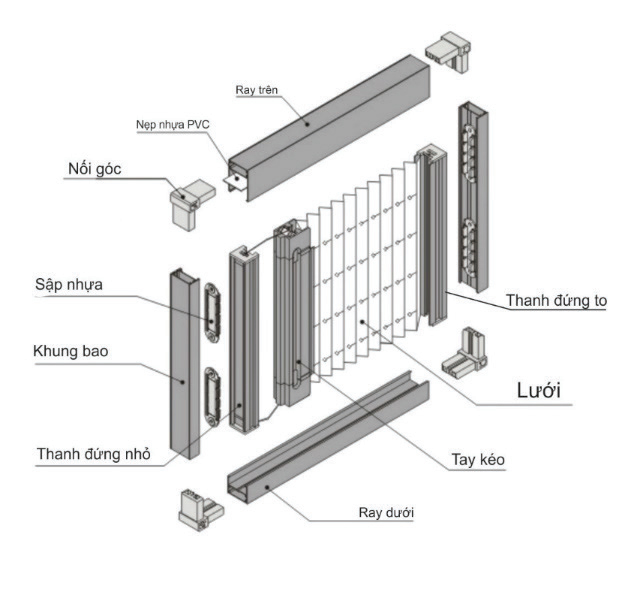 Ray trên

Nẹp nhựa PVC

Nối góc

Sập nhựa

Khung bao

Thanh đứng nhỏ

Thanh đứng to

Lưới

Tay kéo

Ray dưới